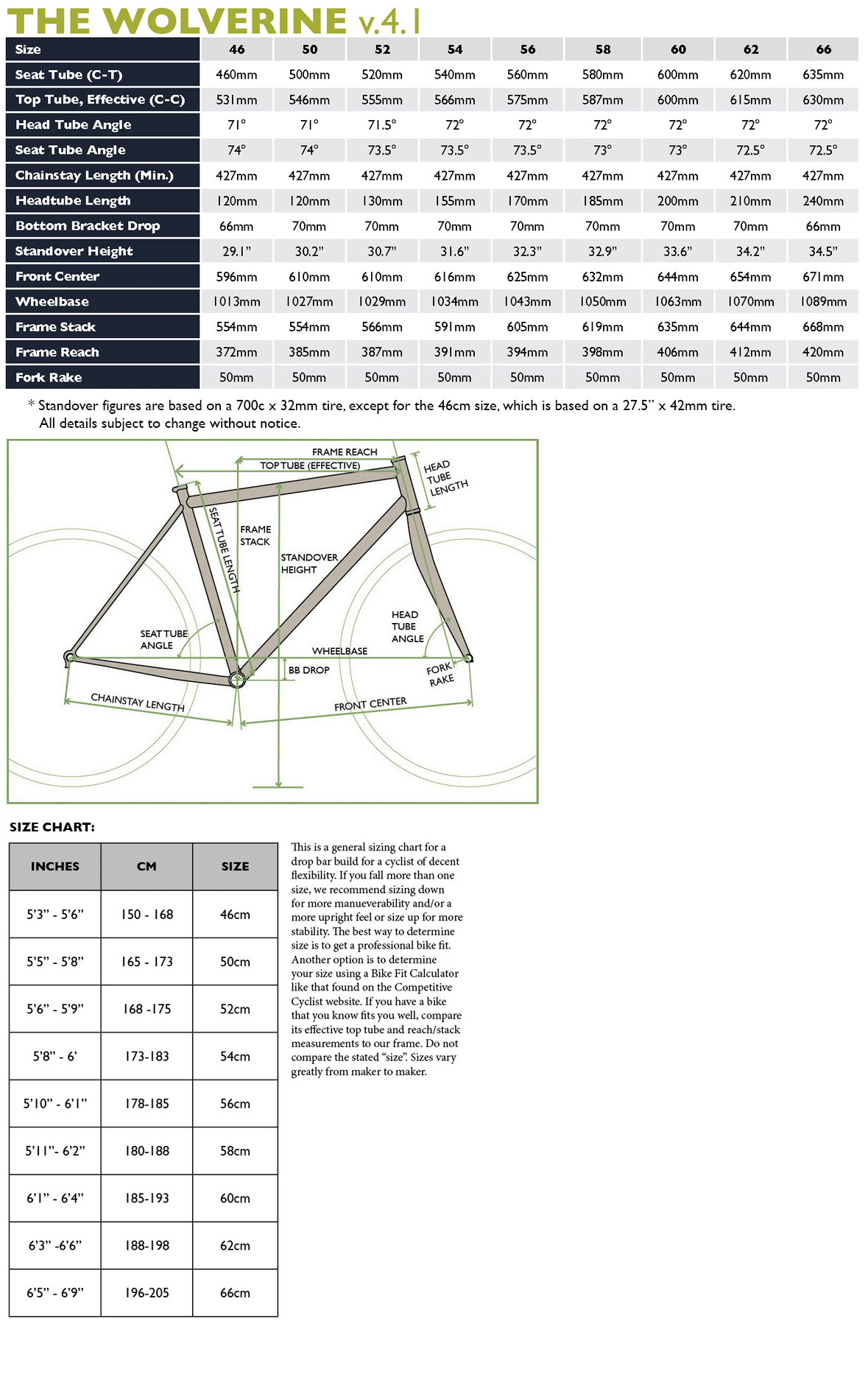 THE WOLVERINE v.4.1

| Size | 46 | 50 | 52 | 54 | 56 | 58 | 60 | 62 | 66 |
|---|---|---|---|---|---|---|---|---|---|
| Seat Tube (C-T) | 460mm | 500mm | 520mm | 540mm | 560mm | 580mm | 600mm | 620mm | 635mm |
| Top Tube, Effective (C-C) | 531mm | 546mm | 555mm | 566mm | 575mm | 587mm | 600mm | 615mm | 630mm |
| Head Tube Angle | 71° | 71° | 71.5° | 72° | 72° | 72° | 72° | 72° | 72° |
| Seat Tube Angle | 74° | 74° | 73.5° | 73.5° | 73.5° | 73° | 73° | 72.5° | 72.5° |
| Chainstay Length (Min.) | 427mm | 427mm | 427mm | 427mm | 427mm | 427mm | 427mm | 427mm | 427mm |
| Headtube Length | 120mm | 120mm | 130mm | 155mm | 170mm | 185mm | 200mm | 210mm | 240mm |
| Bottom Bracket Drop | 66mm | 70mm | 70mm | 70mm | 70mm | 70mm | 70mm | 70mm | 66mm |
| Standover Height | 29.1" | 30.2" | 30.7" | 31.6" | 32.3" | 32.9" | 33.6" | 34.2" | 34.5" |
| Front Center | 596mm | 610mm | 610mm | 616mm | 625mm | 632mm | 644mm | 654mm | 671mm |
| Wheelbase | 1013mm | 1027mm | 1029mm | 1034mm | 1043mm | 1050mm | 1063mm | 1070mm | 1089mm |
| Frame Stack | 554mm | 554mm | 566mm | 591mm | 605mm | 619mm | 635mm | 644mm | 668mm |
| Frame Reach | 372mm | 385mm | 387mm | 391mm | 394mm | 398mm | 406mm | 412mm | 420mm |
| Fork Rake | 50mm | 50mm | 50mm | 50mm | 50mm | 50mm | 50mm | 50mm | 50mm |

* Standover figures are based on a 700c x 32mm tire, except for the 46cm size, which is based on a 27.5" x 42mm tire. All details subject to change without notice.

FRAME REACH
TOP TUBE (EFFECTIVE)
HEAD TUBE LENGTH
SEAT TUBE LENGTH
FRAME STACK
STANDOVER HEIGHT
HEAD TUBE ANGLE
SEAT TUBE ANGLE
WHEELBASE
BB DROP
FORK RAKE
CHAINSTAY LENGTH
FRONT CENTER

SIZE CHART:

| INCHES | CM | SIZE |
|---|---|---|
| 5'3" - 5'6" | 150 - 168 | 46cm |
| 5'5" - 5'8" | 165 - 173 | 50cm |
| 5'6" - 5'9" | 168 -175 | 52cm |
| 5'8" - 6' | 173-183 | 54cm |
| 5'10" - 6'1" | 178-185 | 56cm |
| 5'11"- 6'2" | 180-188 | 58cm |
| 6'1" - 6'4" | 185-193 | 60cm |
| 6'3" -6'6" | 188-198 | 62cm |
| 6'5" - 6'9" | 196-205 | 66cm |

This is a general sizing chart for a drop bar build for a cyclist of decent flexibility. If you fall more than one size, we recommend sizing down for more manueverability and/or a more upright feel or size up for more stability. The best way to determine size is to get a professional bike fit. Another option is to determine your size using a Bike Fit Calculator like that found on the Competitive Cyclist website. If you have a bike that you know fits you well, compare its effective top tube and reach/stack measurements to our frame. Do not compare the stated "size". Sizes vary greatly from maker to maker.